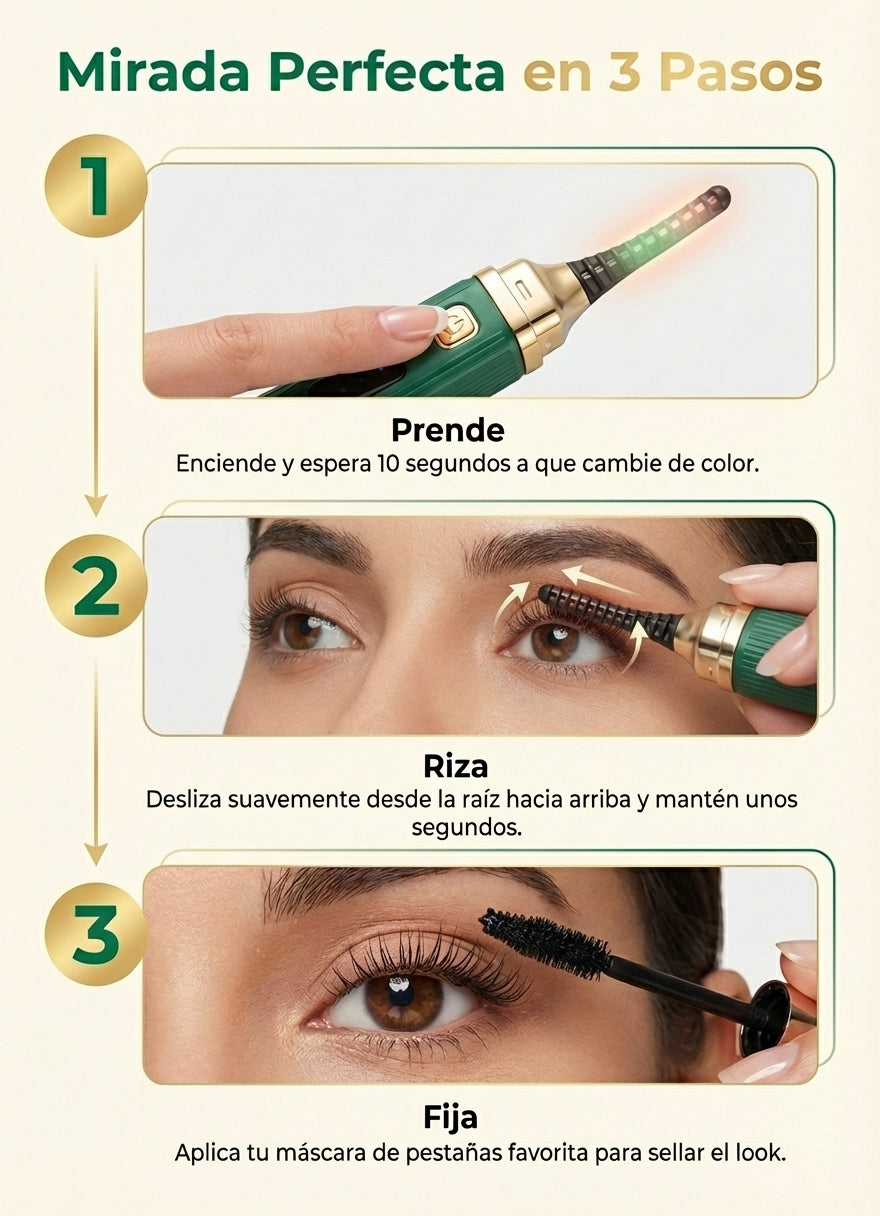 Mirada Perfecta en 3 Pasos

1

Prende
Enciende y espera 10 segundos a que cambie de color.

2

Riza
Desliza suavemente desde la raíz hacia arriba y mantén unos segundos.

3

Fija
Aplica tu máscara de pestañas favorita para sellar el look.