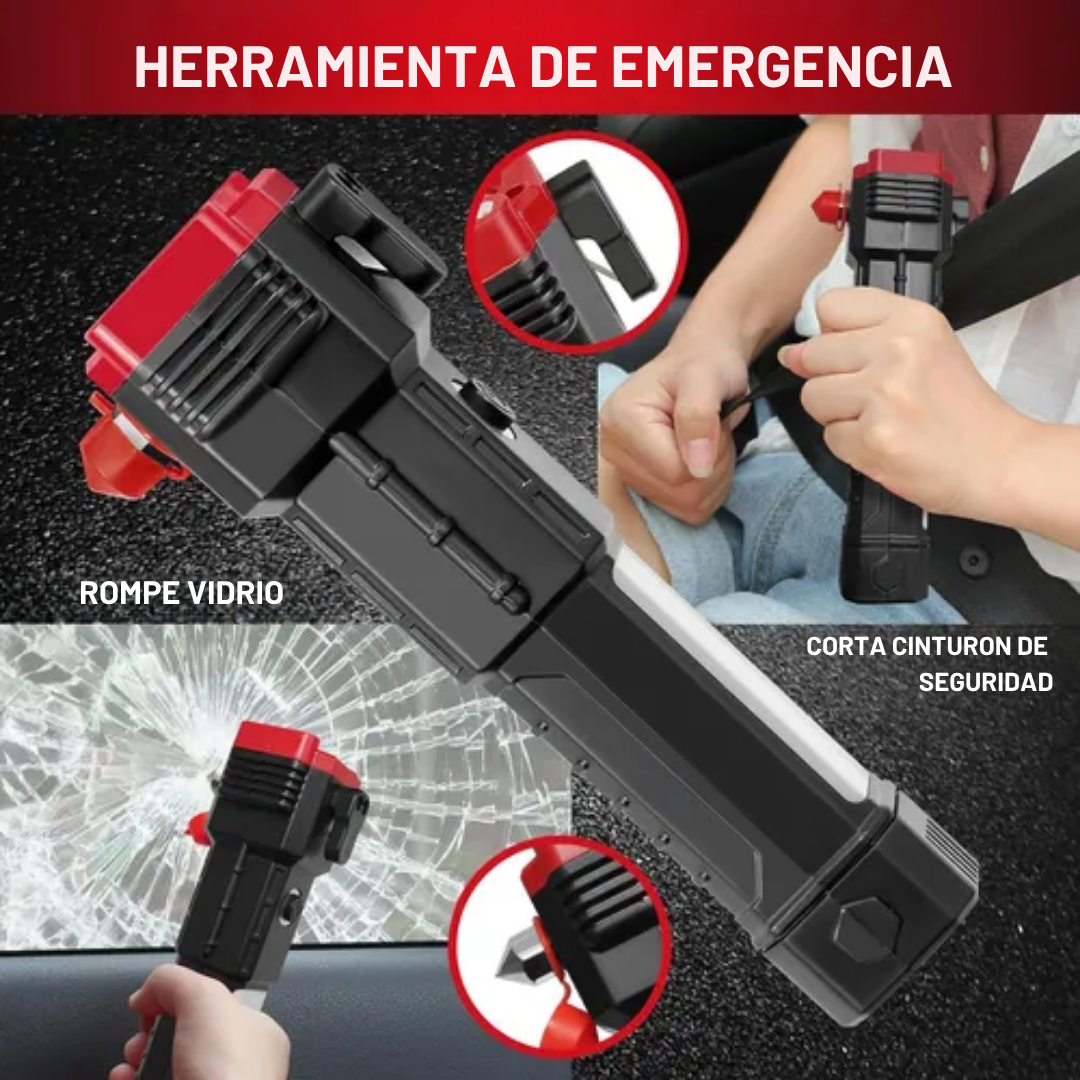 HERRAMIENTA DE EMERGENCIA

ROMPE VIDRIO

CORTA CINTURON DE SEGURIDAD